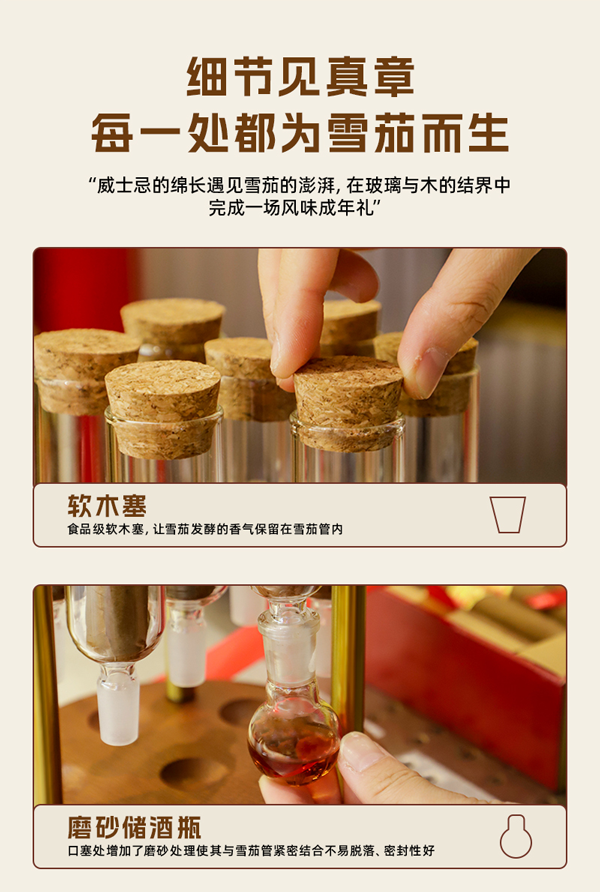 细节见真章
每一处都为雪茄而生

“威士忌的绵长遇见雪茄的澎湃，在玻璃与木的结界中完成一场风味成年礼”

软木塞
食品级软木塞，让雪茄发酵的香气保留在雪茄管内

磨砂储酒瓶
口塞处增加了磨砂处理使其与雪茄管紧密结合不易脱落、密封性好