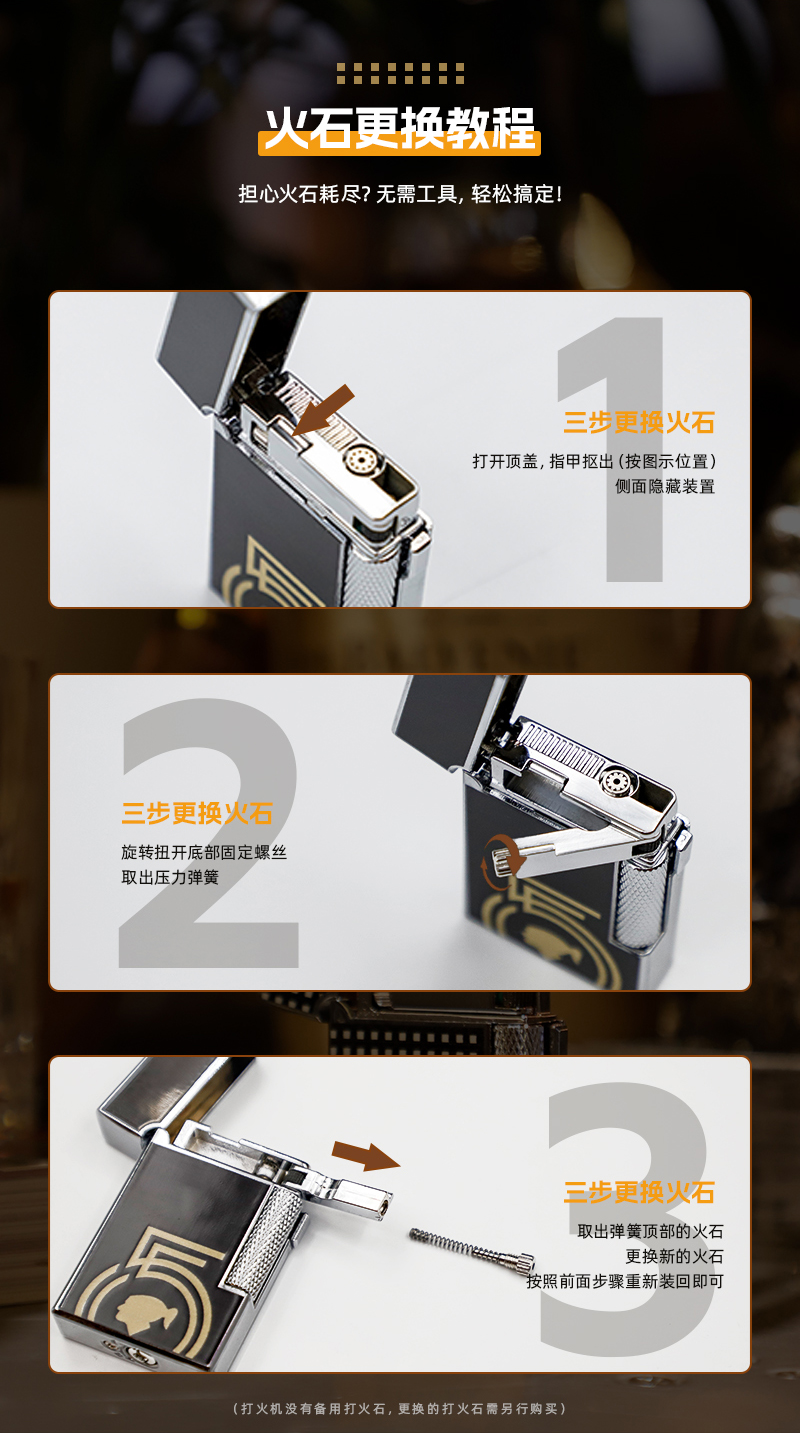 火石更换教程

担心火石耗尽? 无需工具, 轻松搞定!

1

三步更换火石

打开顶盖, 指甲抠出 (按图示位置) 侧面隐藏装置

2

三步更换火石

旋转扭开底部固定螺丝
取出压力弹簧

3

三步更换火石

取出弹簧顶部的火石
更换新的火石
按照前面步骤重新装回即可

(打火机没有备用打火石, 更换的打火石需另行购买)